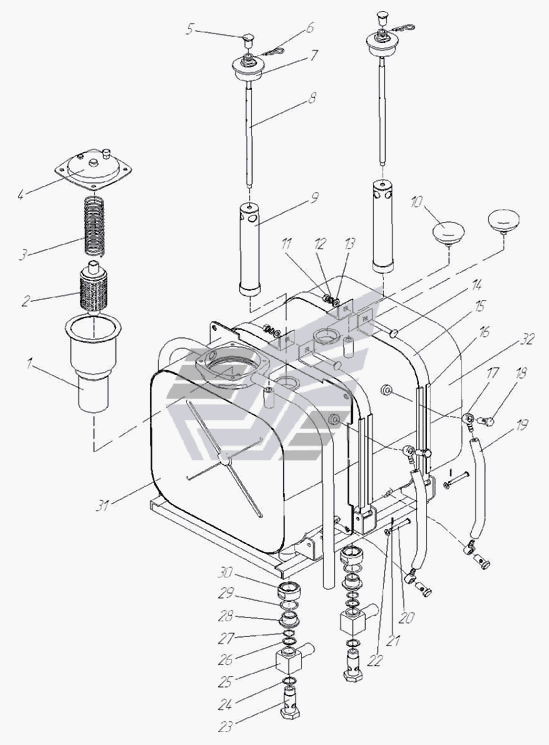 5
6
7
8
4
3
2
1
9
10
11
12
13
14
15
16
32
17
18
19
31
30
29
28
27
26
25
24
23
22
21
20